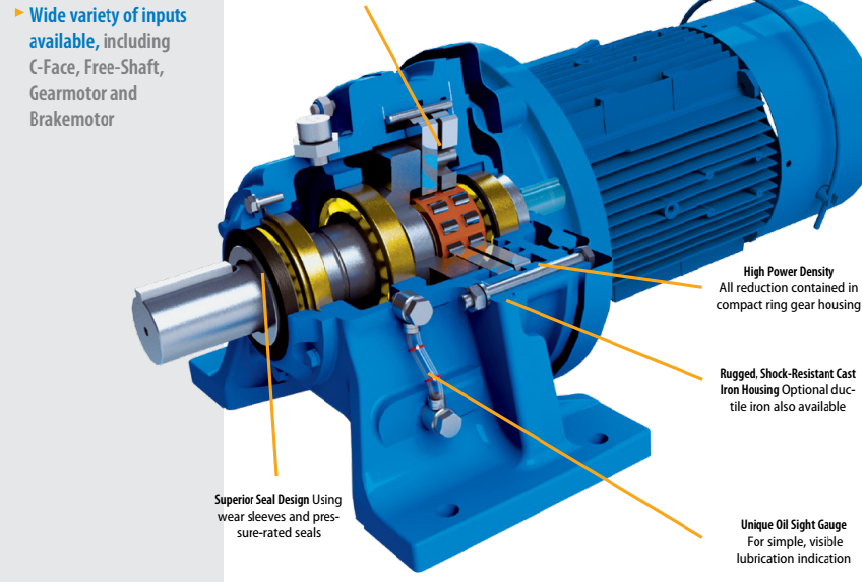 Wide variety of inputs available, including C-Face, Free-Shaft, Gearmotor and Brakemotor

High Power Density All reduction contained in compact ring gear housing

Rugged, Shock-Resistant Cast Iron Housing Optional ductile iron also available

Superior Seal Design Using wear sleeves and pressure-rated seals

Unique Oil Sight Gauge For simple, visible lubrication indication